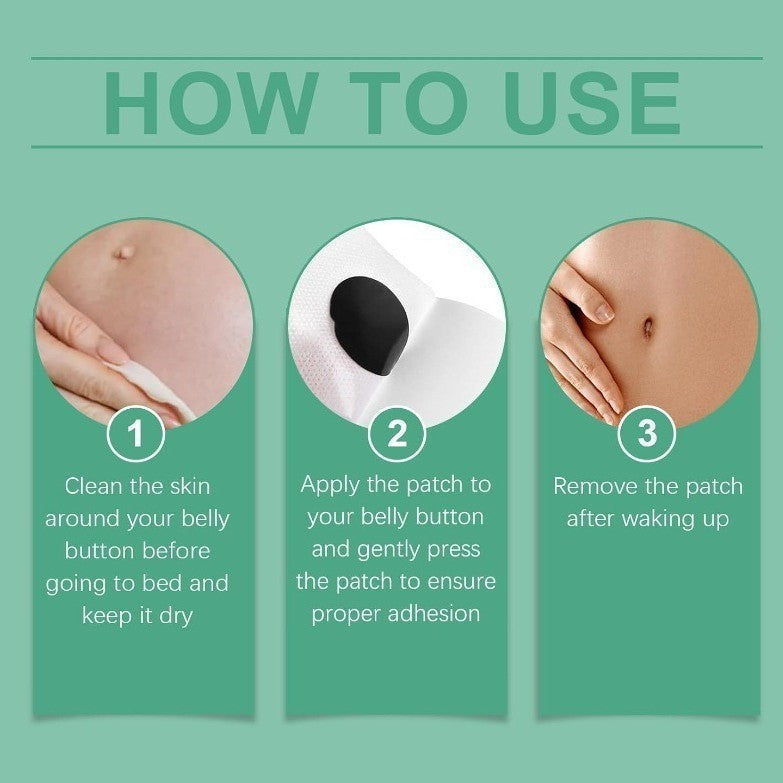 HOW TO USE

1

Clean the skin around your belly button before going to bed and keep it dry

2

Apply the patch to your belly button and gently press the patch to ensure proper adhesion

3

Remove the patch after waking up